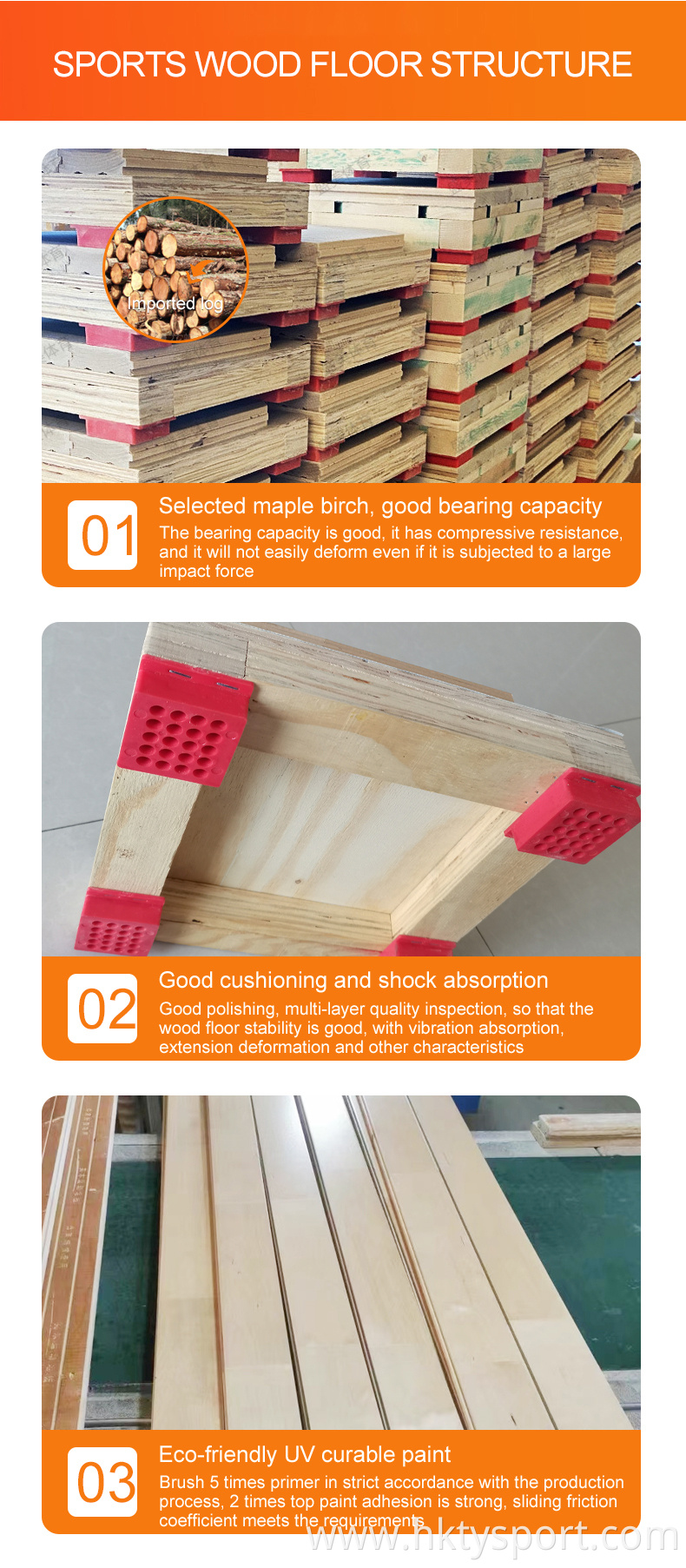 SPORTS WOOD FLOOR STRUCTURE

Imported log

01

Selected maple birch, good bearing capacity

The bearing capacity is good, it has compressive resistance, and it will not easily deform even if it is subjected to a large impact force

02

Good cushioning and shock absorption

Good polishing, multi-layer quality inspection, so that the wood floor stability is good, with vibration absorption, extension deformation and other characteristics

03

Eco-friendly UV curable paint

Brush 5 times primer in strict accordance with the production process, 2 times top paint adhesion is strong, sliding friction coefficient meets the requirements

www.hktysport.com